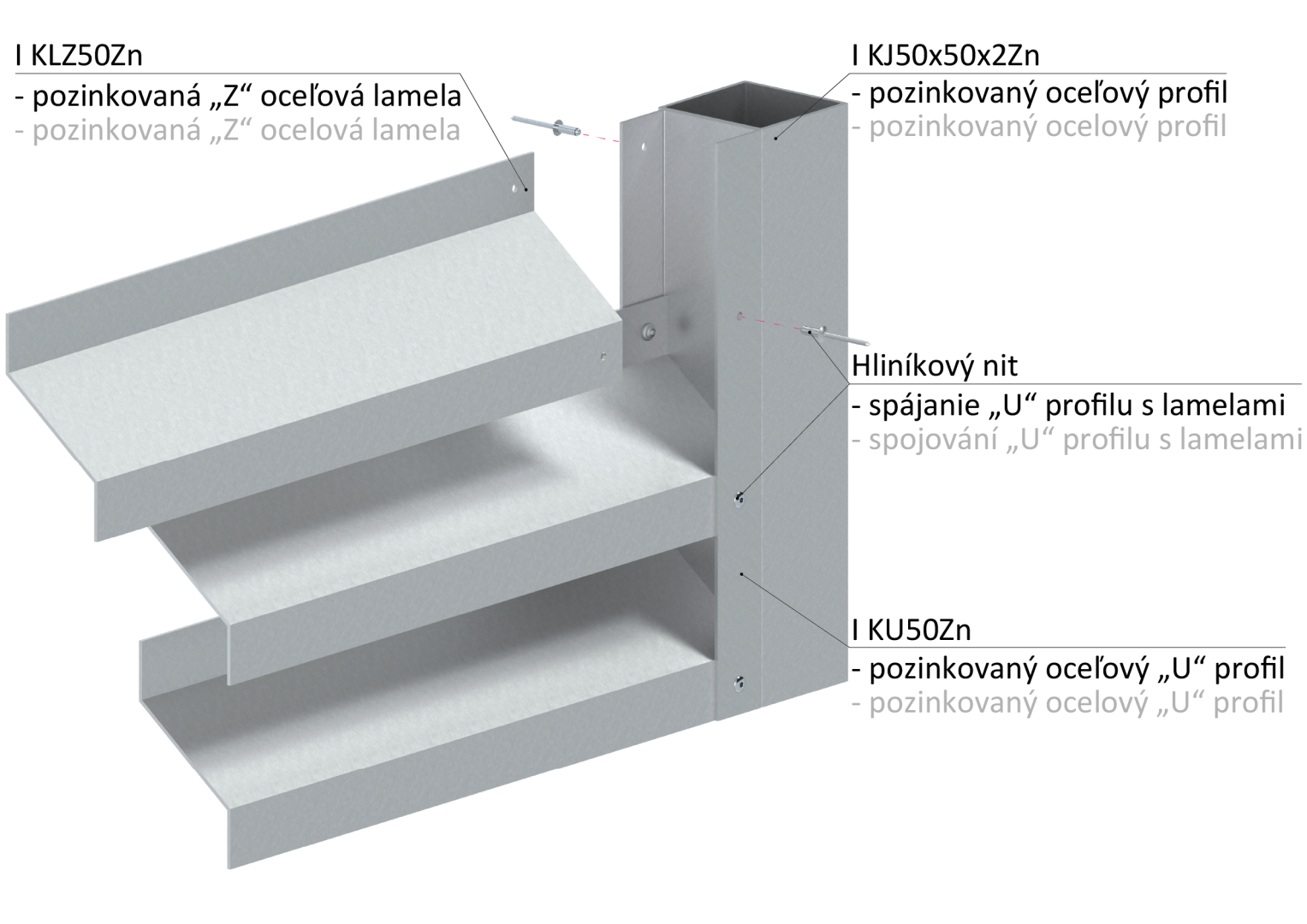 I KLZ50Zn
- pozinkovaná „Z“ oceľová lamela
- pozinkovaná „Z“ ocelová lamela

I KJ50x50x2Zn
- pozinkovaný oceľový profil
- pozinkovaný ocelový profil

Hliníkový nit
- spájanie „U“ profilu s lamelami
- spojování „U“ profilu s lamelami

I KU50Zn
- pozinkovaný oceľový „U“ profil
- pozinkovaný ocelový „U“ profil